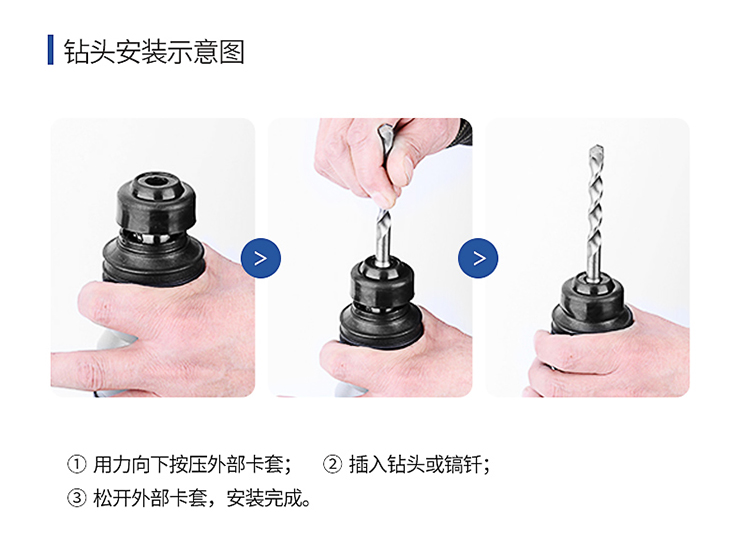 钻头安装示意图

>

>

① 用力向下按压外部卡套； ② 插入钻头或镐钎；
③ 松开外部卡套，安装完成。